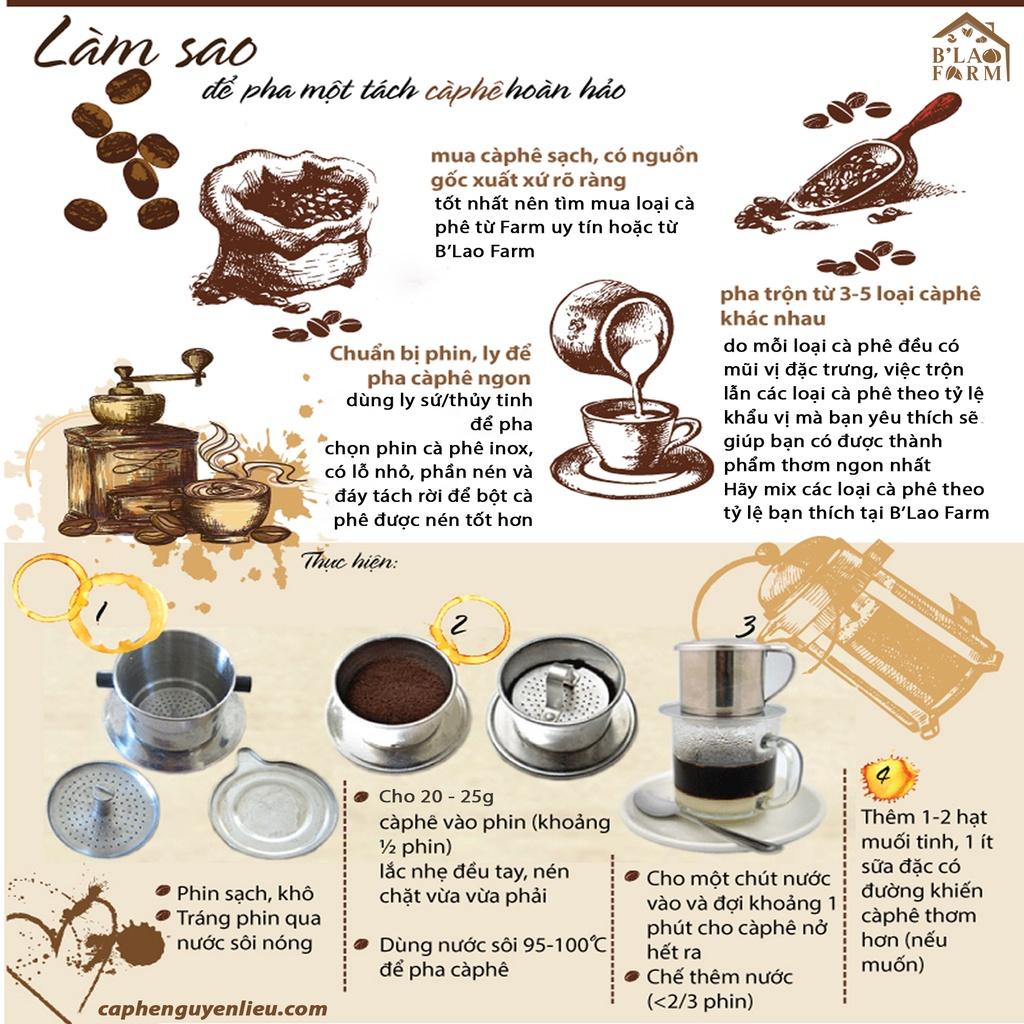 Làm sao
để pha một tách càphê hoàn hảo

B'LAO FARM

mua càphê sạch, có nguồn gốc xuất xứ rõ ràng
tốt nhất nên tìm mua loại cà phê từ Farm uy tín hoặc từ B'Lao Farm

pha trộn từ 3-5 loại càphê khác nhau
do mỗi loại cà phê đều có mũi vị đặc trưng, việc trộn lẫn các loại cà phê theo tỷ lệ khẩu vị mà bạn yêu thích sẽ giúp bạn có được thành phẩm thơm ngon nhất
Hãy mix các loại cà phê theo tỷ lệ bạn thích tại B'Lao Farm

Chuẩn bị phin, ly để pha càphê ngon
dùng ly sứ/thủy tinh để pha
chọn phin cà phê inox, có lỗ nhỏ, phần nén và đáy tách rời để bột cà phê được nén tốt hơn

Thực hiện:

1
Phin sạch, khô
Tráng phin qua nước sôi nóng

2
Cho 20 - 25g càphê vào phin (khoảng ½ phin)
lắc nhẹ đều tay, nén chặt vừa vừa phải
Dùng nước sôi 95-100℃ để pha càphê

3
Cho một chút nước vào và đợi khoảng 1 phút cho càphê nở hết ra
Chế thêm nước (<2/3 phin)

4
Thêm 1-2 hạt muối tinh, 1 ít sữa đặc có đường khiến càphê thơm hơn (nếu muốn)

caphenguyenlieu.com