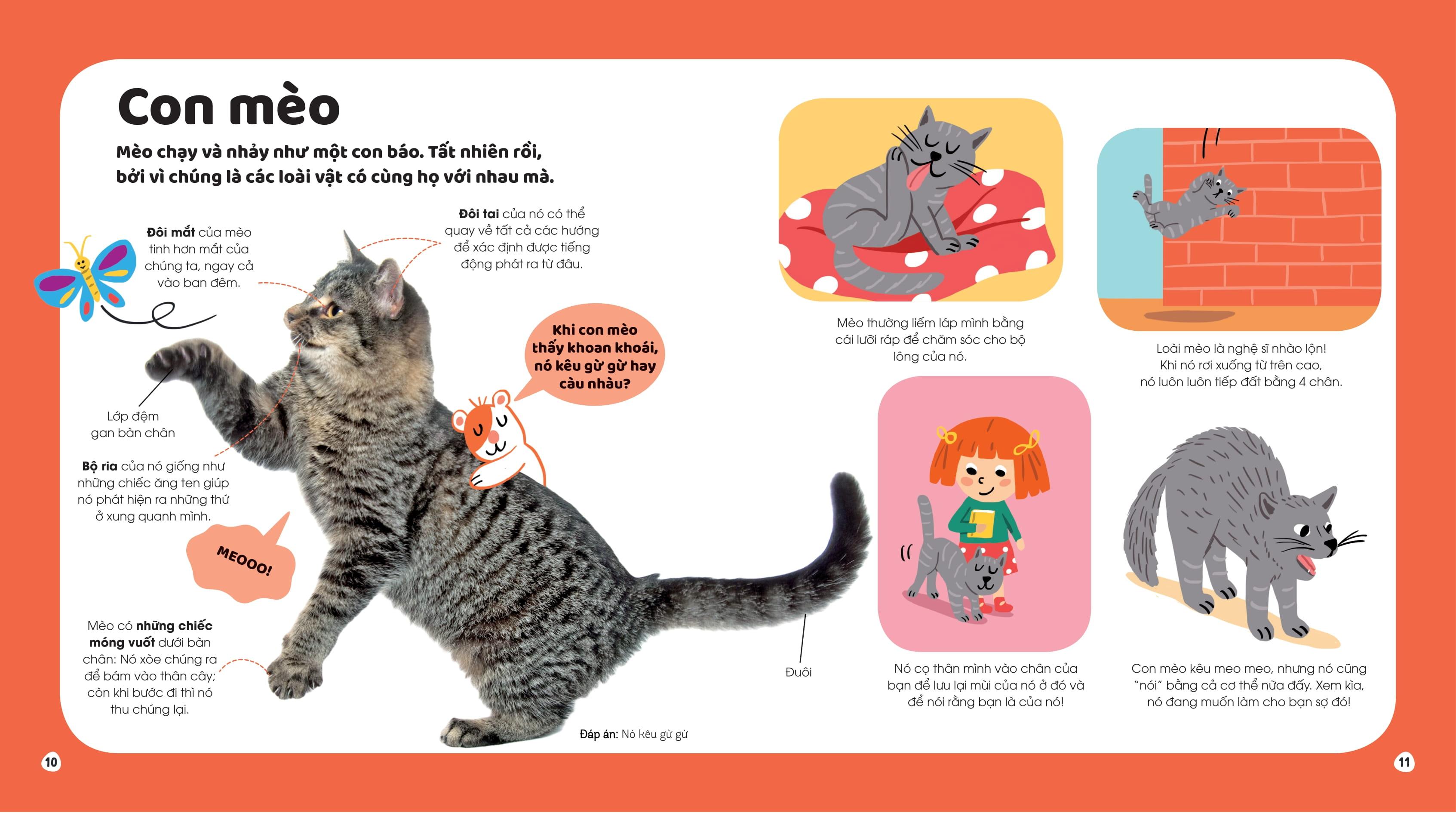 Con mèo

Mèo chạy và nhảy như một con báo. Tất nhiên rồi, bởi vì chúng là các loài vật có cùng họ với nhau mà.

Đôi mắt của mèo tinh hơn mắt của chúng ta, ngay cả vào ban đêm.

Đôi tai của nó có thể quay về tất cả các hướng để xác định được tiếng động phát ra từ đâu.

Khi con mèo thấy khoan khoái, nó kêu gừ gừ hay càu nhàu?

Lớp đệm gan bàn chân

Bộ ria của nó giống như những chiếc ăng ten giúp nó phát hiện ra những thứ ở xung quanh mình.

MEOOO!

Mèo có những chiếc móng vuốt dưới bàn chân: Nó xòe chúng ra để bám vào thân cây; còn khi bước đi thì nó thu chúng lại.

Đuôi

Đáp án: Nó kêu gừ gừ

Mèo thường liếm láp mình bằng cái lưỡi ráp để chăm sóc cho bộ lông của nó.

Loài mèo là nghệ sĩ nhào lộn! Khi nó rơi xuống từ trên cao, nó luôn luôn tiếp đất bằng 4 chân.

Nó cọ thân mình vào chân của bạn để lưu lại mùi của nó ở đó và để nói rằng bạn là của nó!

Con mèo kêu meo meo, nhưng nó cũng "nói" bằng cả cơ thể nữa đấy. Xem kìa, nó đang muốn làm cho bạn sợ đó!

10

11