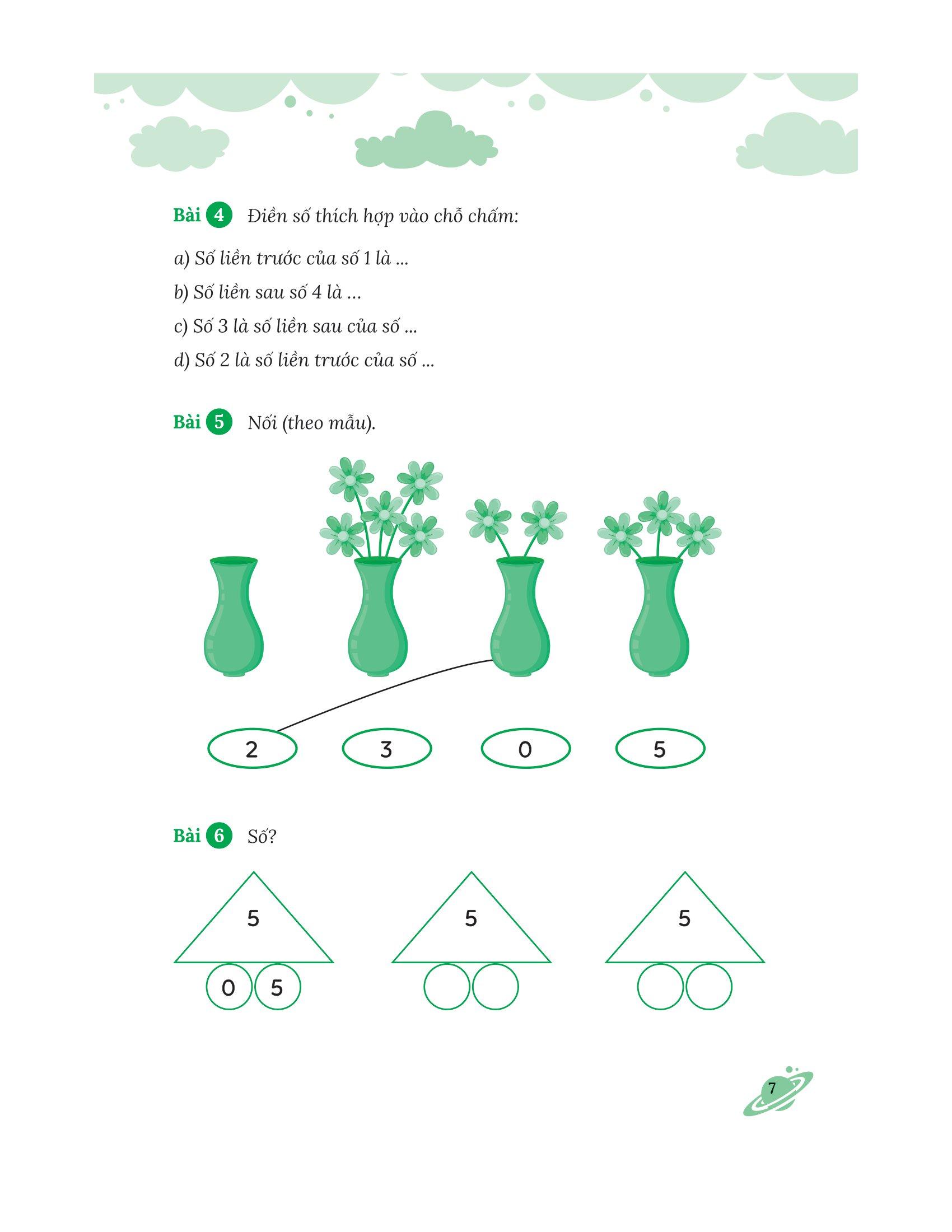 Bài 4 Điền số thích hợp vào chỗ chấm:

a) Số liền trước của số 1 là ...

b) Số liền sau số 4 là ...

c) Số 3 là số liền sau của số ...

d) Số 2 là số liền trước của số ...

Bài 5 Nối (theo mẫu).

2 3 0 5

Bài 6 Số?

5
0 5

5

5

7