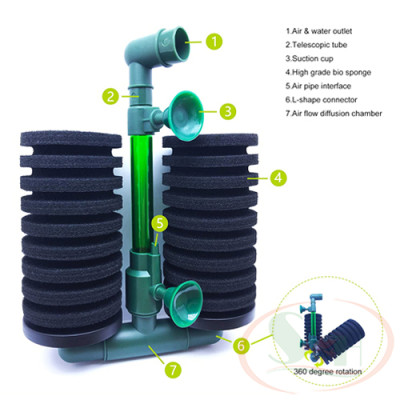 1.Air & water outlet
2.Telescopic tube
3.Suction cup
4.High grade bio sponge
5.Air pipe interface
6.L-shape connector
7.Air flow diffusion chamber

1
2
3
4
5
6
7

360 degree rotation