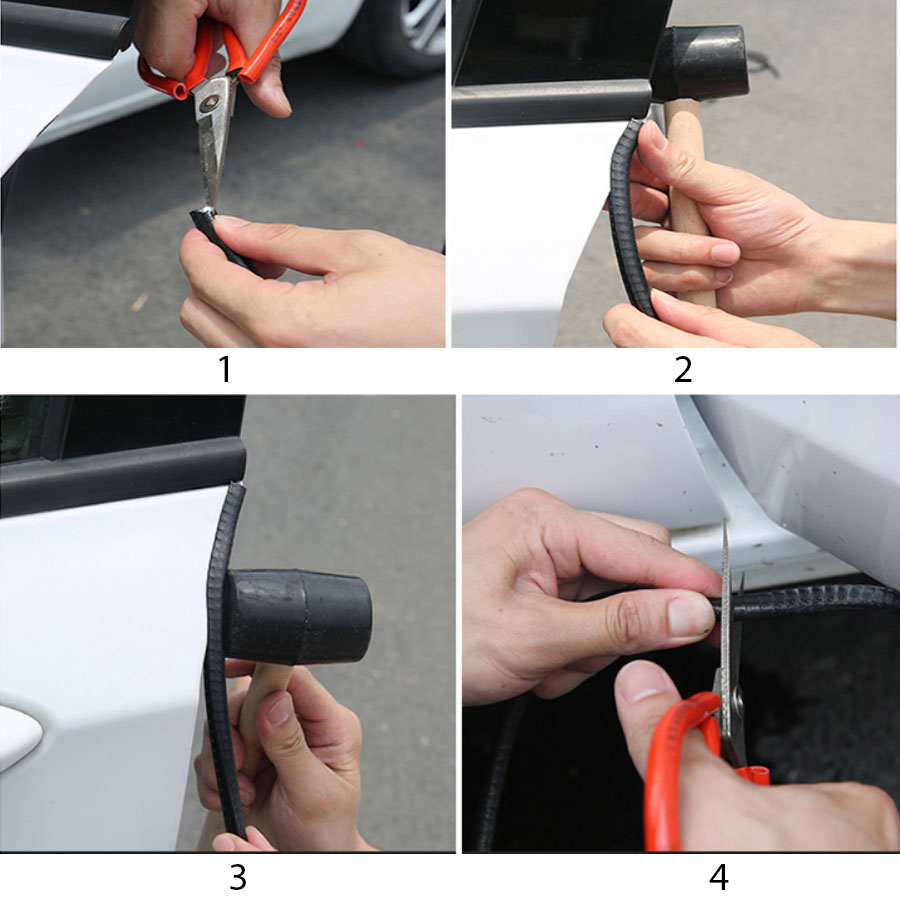 1

2

3

4