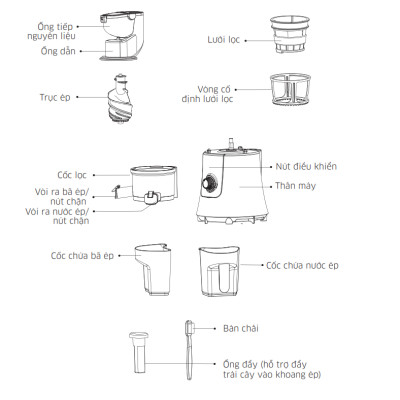 Ống tiếp nguyên liệu

Ống dẫn

Lưới lọc

Trục ép

Vòng cố định lưới lọc

Cốc lọc

Vòi ra bã ép/ nút chặn

Vòi ra nước ép/ nút chặn

Nút điều khiển

Thân máy

Cốc chứa bã ép

Cốc chứa nước ép

Bàn chải

Ống đẩy (hỗ trợ đẩy trái cây vào khoang ép)