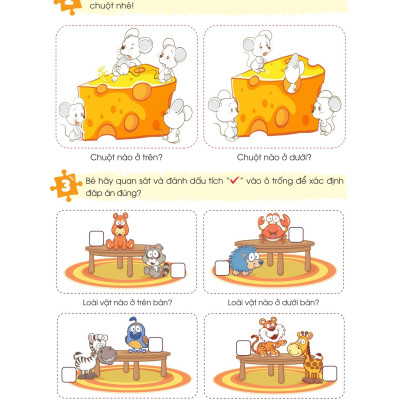 chuột nhé!

Chuột nào ở trên?

Chuột nào ở dưới?

3

Bé hãy quan sát và đánh dấu tích "✓" vào ô trống để xác định đáp án đúng?

Loài vật nào ở trên bàn?

Loài vật nào ở dưới bàn?