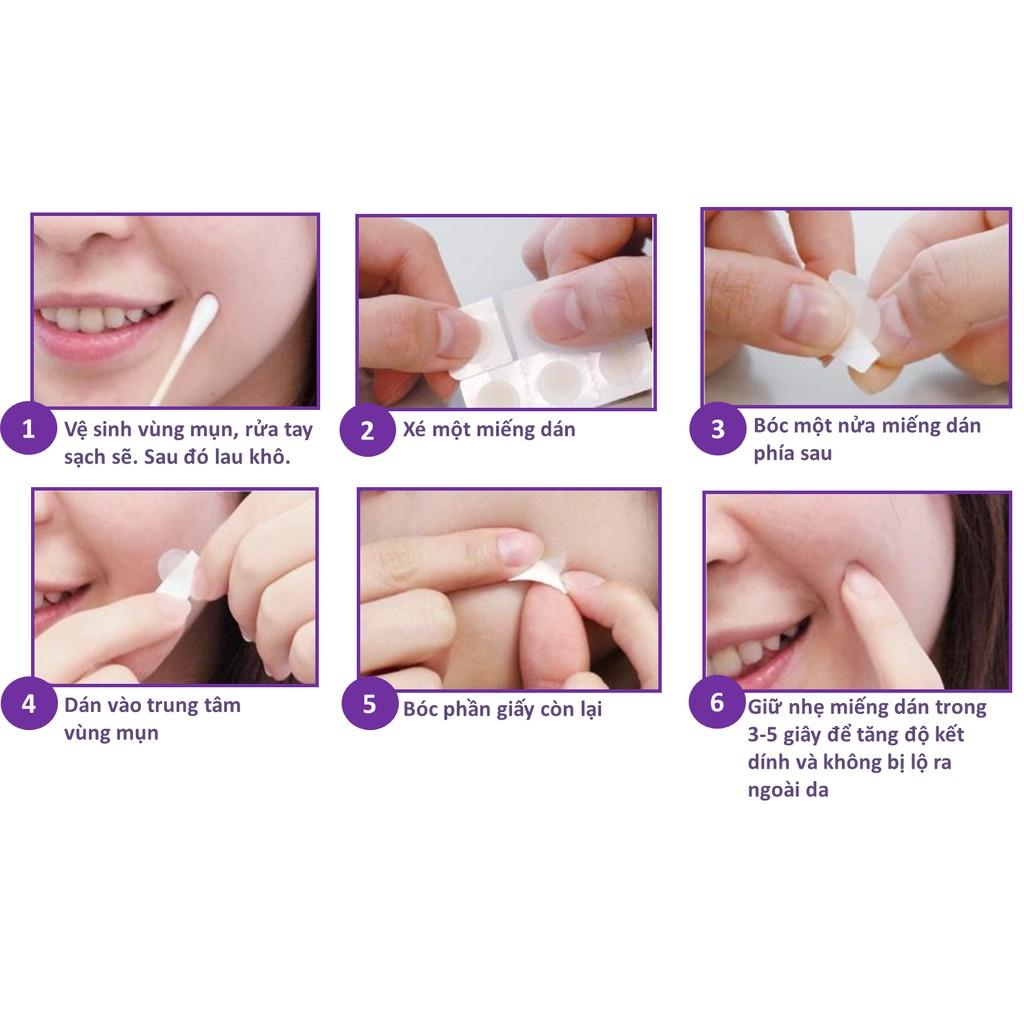 1 Vệ sinh vùng mụn, rửa tay sạch sẽ. Sau đó lau khô.

2 Xé một miếng dán

3 Bóc một nửa miếng dán phía sau

4 Dán vào trung tâm vùng mụn

5 Bóc phần giấy còn lại

6 Giữ nhẹ miếng dán trong 3-5 giây để tăng độ kết dính và không bị lộ ra ngoài da