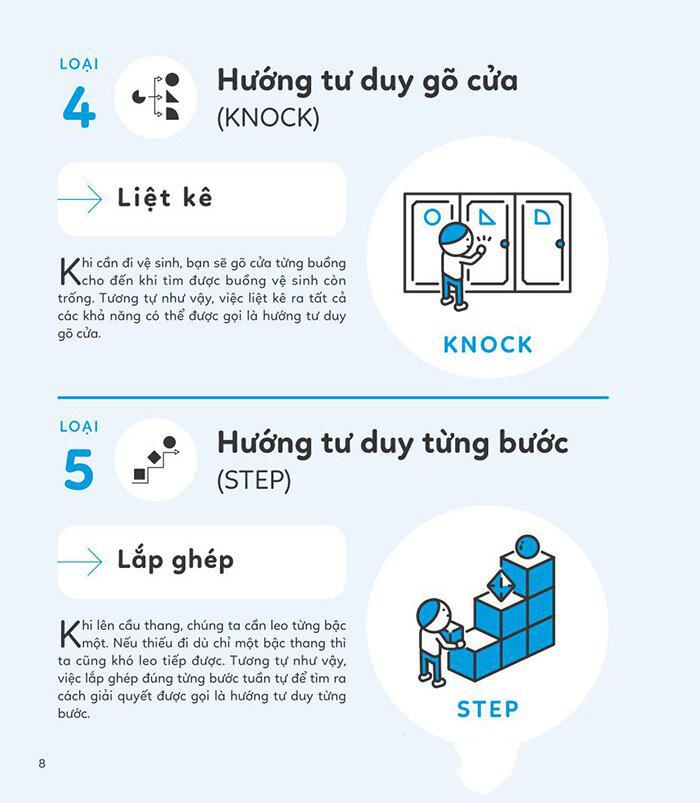 LOẠI
4

Hướng tư duy gõ cửa
(KNOCK)

Liệt kê

Khi cần đi vệ sinh, bạn sẽ gõ cửa từng buồng cho đến khi tìm được buồng vệ sinh còn trống. Tương tự như vậy, việc liệt kê ra tất cả các khả năng có thể được gọi là hướng tư duy gõ cửa.

KNOCK

LOẠI
5

Hướng tư duy từng bước
(STEP)

Lắp ghép

Khi lên cầu thang, chúng ta cần leo từng bậc một. Nếu thiếu đi dù chỉ một bậc thang thì ta cũng khó leo tiếp được. Tương tự như vậy, việc lắp ghép đúng từng bước tuần tự để tìm ra cách giải quyết được gọi là hướng tư duy từng bước.

STEP

8