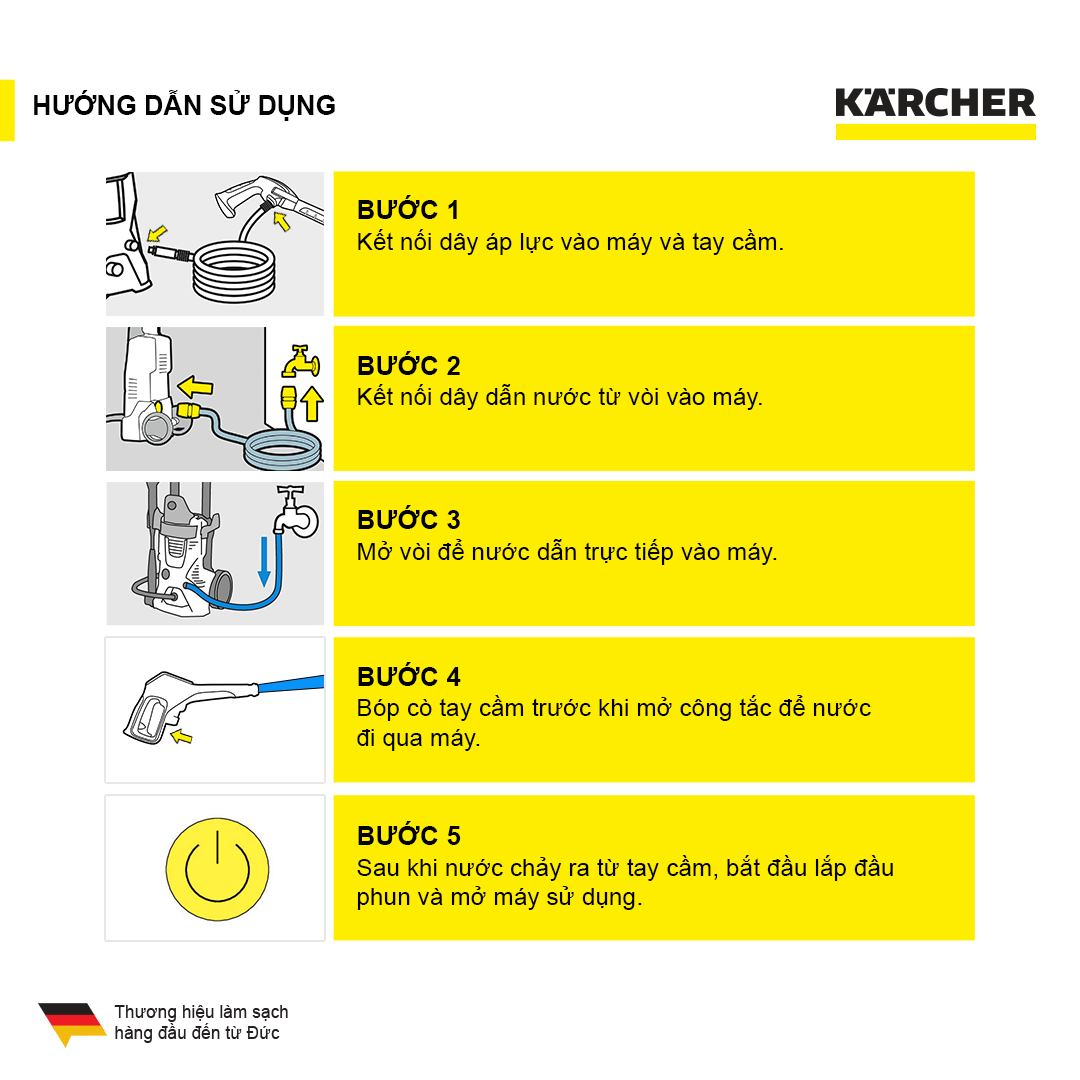 HƯỚNG DẪN SỬ DỤNG

KÄRCHER

BƯỚC 1
Kết nối dây áp lực vào máy và tay cầm.

BƯỚC 2
Kết nối dây dẫn nước từ vòi vào máy.

BƯỚC 3
Mở vòi để nước dẫn trực tiếp vào máy.

BƯỚC 4
Bóp cò tay cầm trước khi mở công tắc để nước đi qua máy.

BƯỚC 5
Sau khi nước chảy ra từ tay cầm, bắt đầu lắp đầu phun và mở máy sử dụng.

Thương hiệu làm sạch hàng đầu đến từ Đức