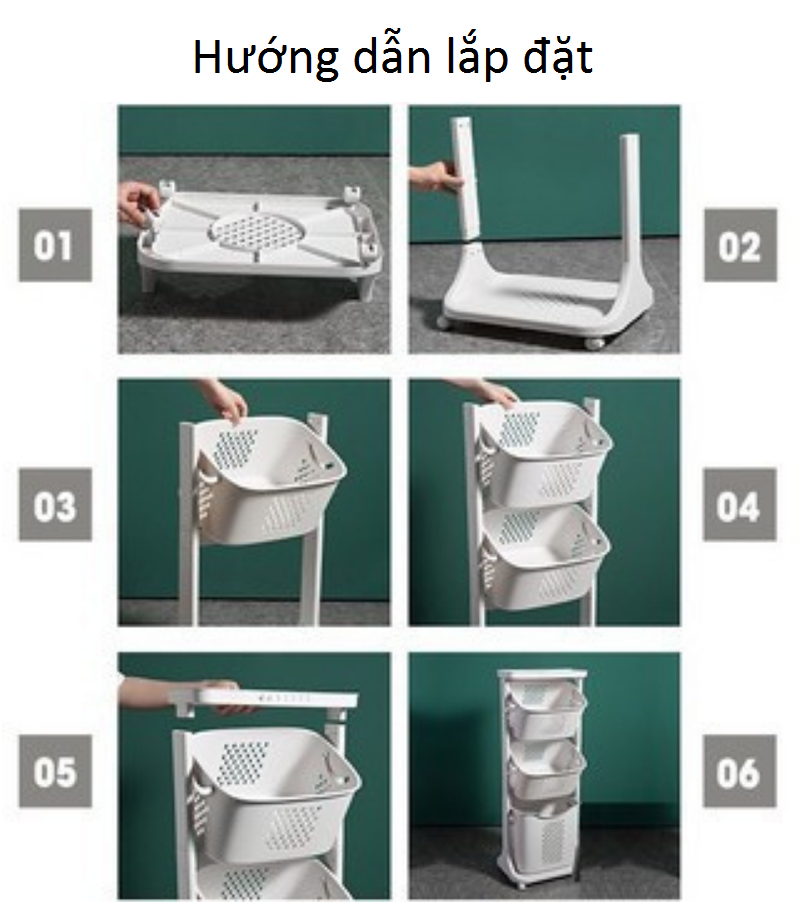 Hướng dẫn lắp đặt

01

02

03

04

05

06