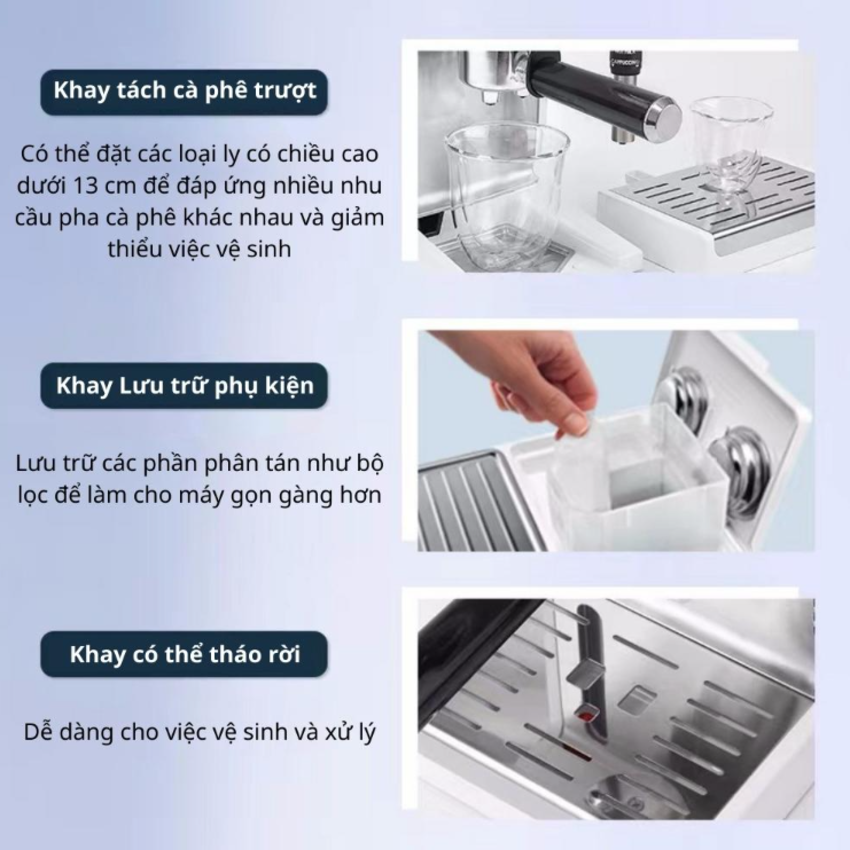 Khay tách cà phê trượt

Có thể đặt các loại ly có chiều cao dưới 13 cm để đáp ứng nhiều nhu cầu pha cà phê khác nhau và giảm thiểu việc vệ sinh

Khay Lưu trữ phụ kiện

Lưu trữ các phần phân tán như bộ lọc để làm cho máy gọn gàng hơn

Khay có thể tháo rời

Dễ dàng cho việc vệ sinh và xử lý