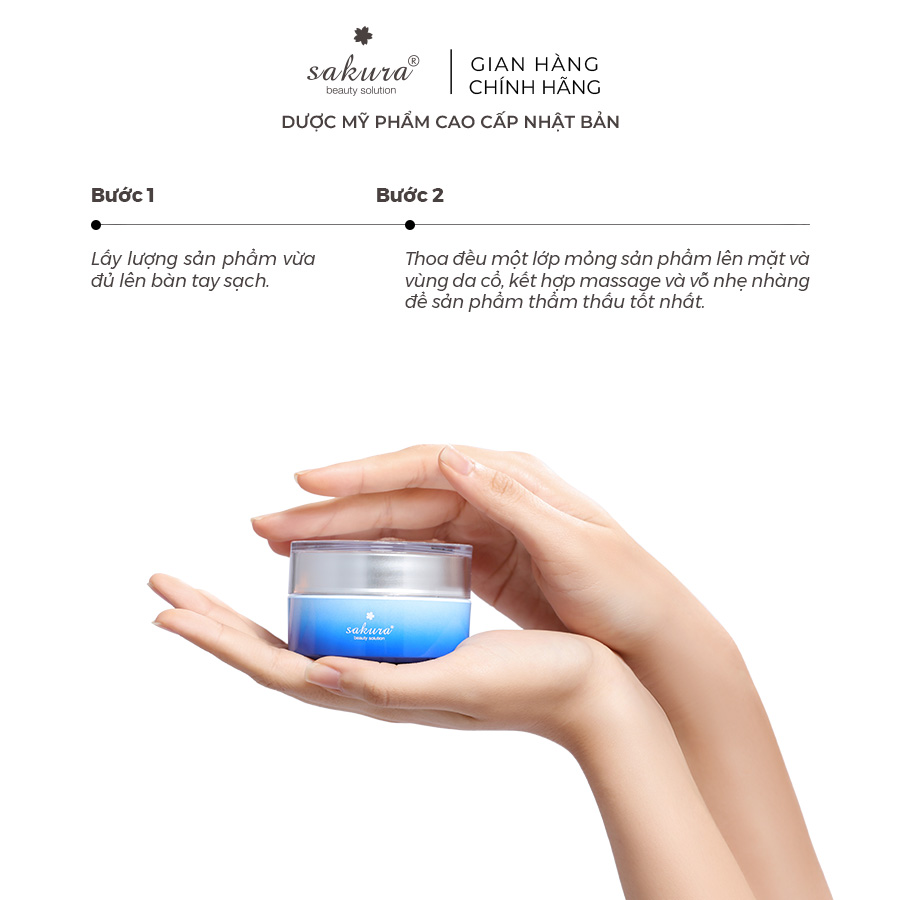 sakura®
beauty solution

GIAN HÀNG
CHÍNH HÃNG

DƯỢC MỸ PHẨM CAO CẤP NHẬT BẢN

Bước 1

Lấy lượng sản phẩm vừa đủ lên bàn tay sạch.

Bước 2

Thoa đều một lớp mỏng sản phẩm lên mặt và vùng da cổ, kết hợp massage và vỗ nhẹ nhàng để sản phẩm thẩm thấu tốt nhất.

sakura®
beauty solution