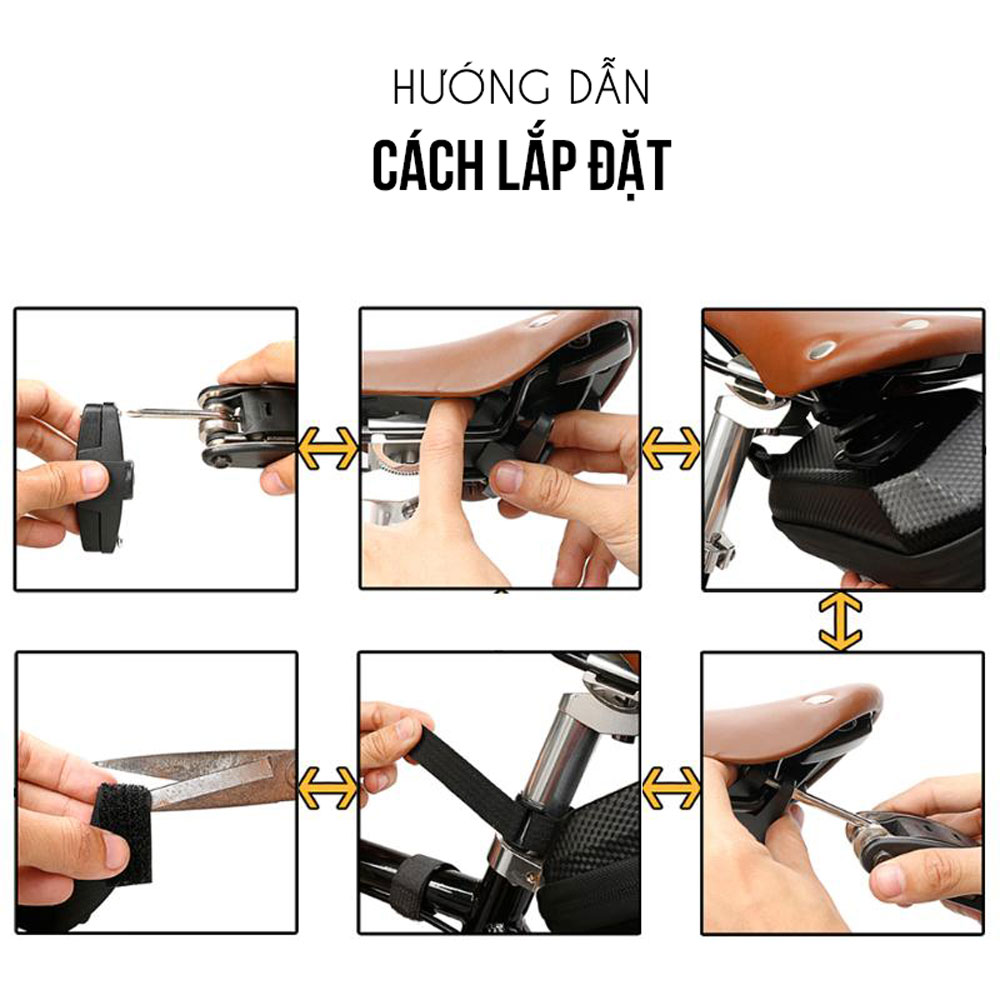 HƯỚNG DẪN
CÁCH LẮP ĐẶT