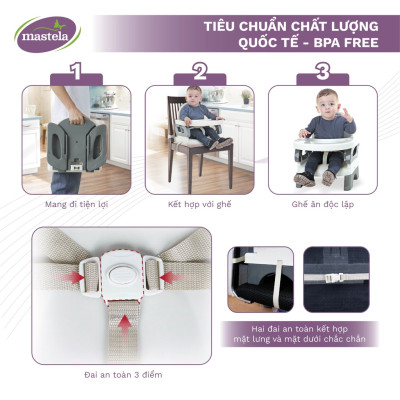 mastela

TIÊU CHUẨN CHẤT LƯỢNG QUỐC TẾ - BPA FREE

1

Mang đi tiện lợi

2

Kết hợp với ghế

3

Ghế ăn độc lập

Đai an toàn 3 điểm

Hai đai an toàn kết hợp mặt lưng và mặt dưới chắc chắn