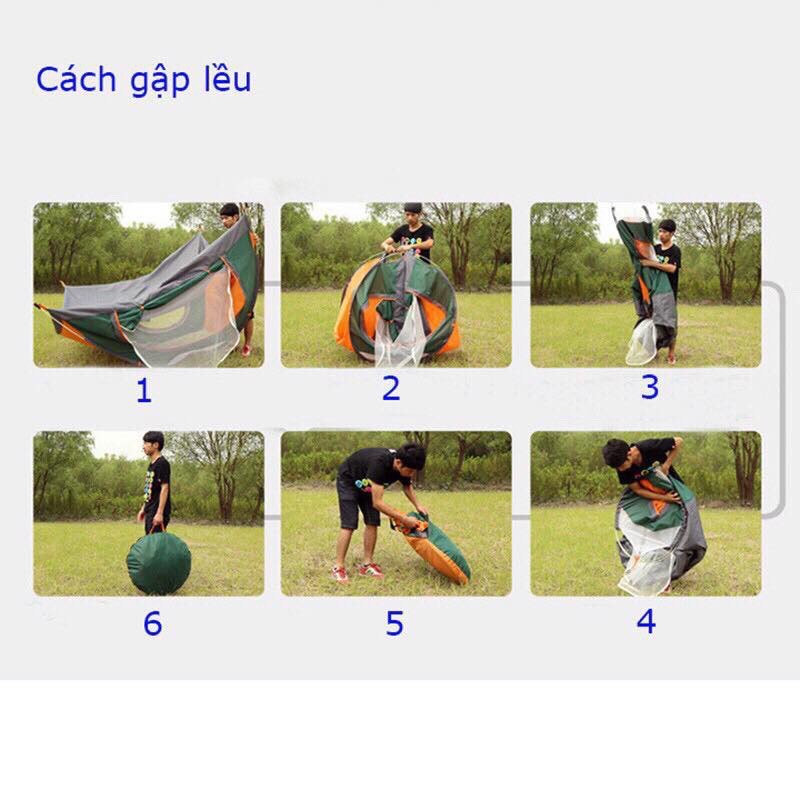 Cách gập lều

1

2

3

6

5

4