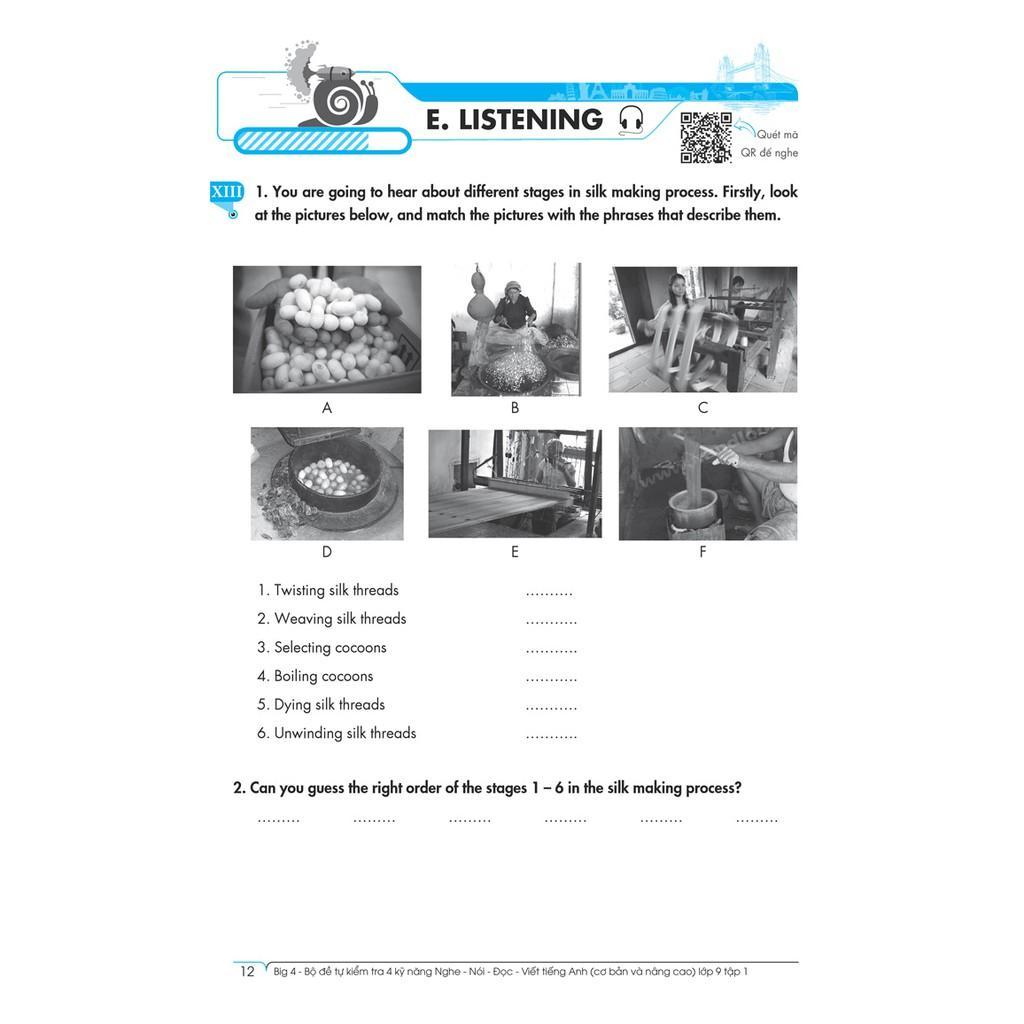 E. LISTENING

Quét mã QR để nghe

XIII 1. You are going to hear about different stages in silk making process. Firstly, look at the pictures below, and match the pictures with the phrases that describe them.

A B C

D E F

1. Twisting silk threads ..........
2. Weaving silk threads ...........
3. Selecting cocoons ...........
4. Boiling cocoons ...........
5. Dying silk threads ...........
6. Unwinding silk threads ...........

2. Can you guess the right order of the stages 1 – 6 in the silk making process?

......... ......... ......... ......... ......... .........

12 Big 4 - Bộ đề tự kiểm tra 4 kỹ năng Nghe - Nói - Đọc - Viết tiếng Anh (cơ bản và nâng cao) lớp 9 tập 1