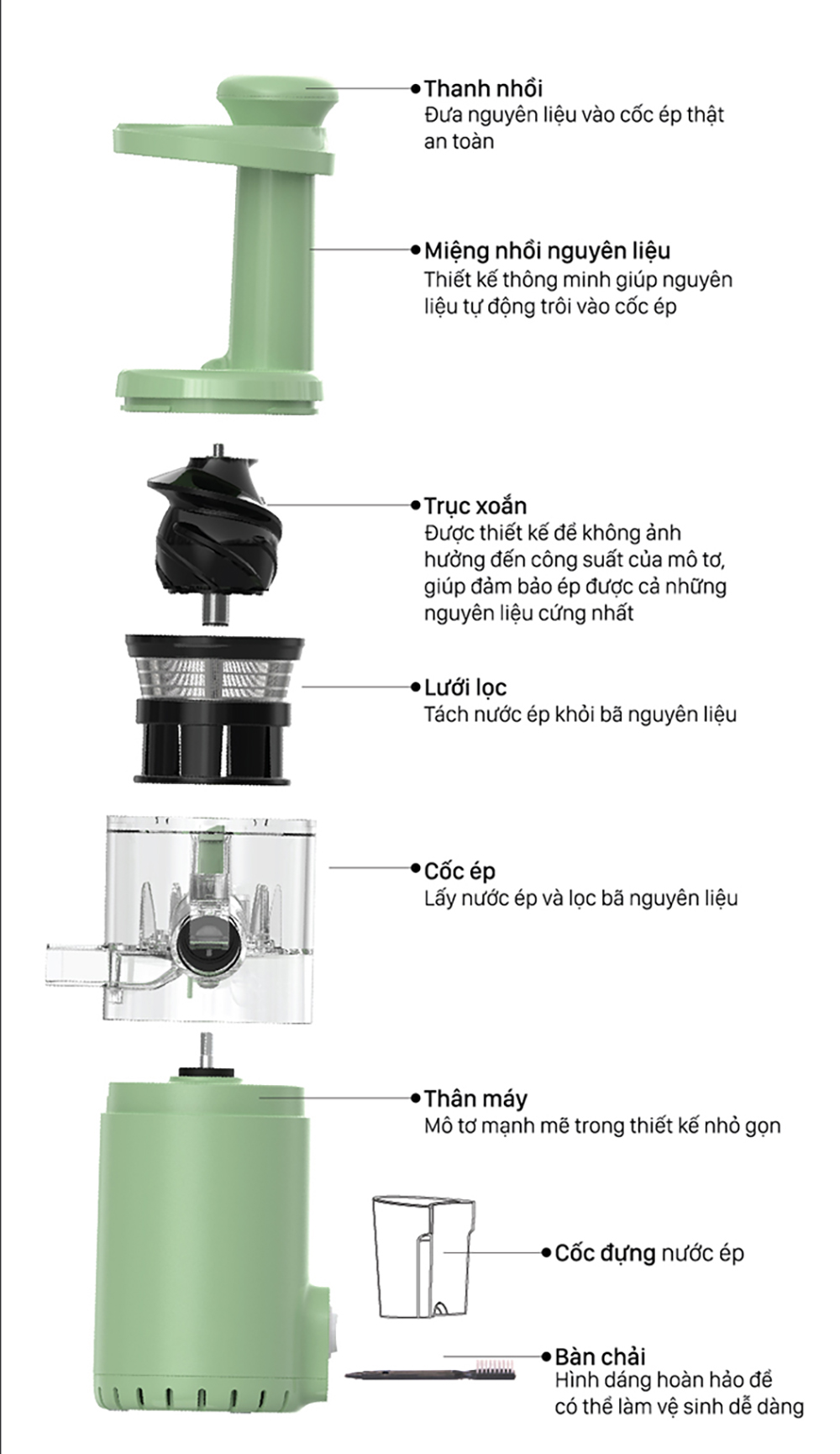 Thanh nhồi
Đưa nguyên liệu vào cốc ép thật an toàn

Miệng nhồi nguyên liệu
Thiết kế thông minh giúp nguyên liệu tự động trôi vào cốc ép

Trục xoắn
Được thiết kế để không ảnh hưởng đến công suất của mô tơ, giúp đảm bảo ép được cả những nguyên liệu cứng nhất

Lưới lọc
Tách nước ép khỏi bã nguyên liệu

Cốc ép
Lấy nước ép và lọc bã nguyên liệu

Thân máy
Mô tơ mạnh mẽ trong thiết kế nhỏ gọn

Cốc đựng nước ép

Bàn chải
Hình dáng hoàn hảo để có thể làm vệ sinh dễ dàng