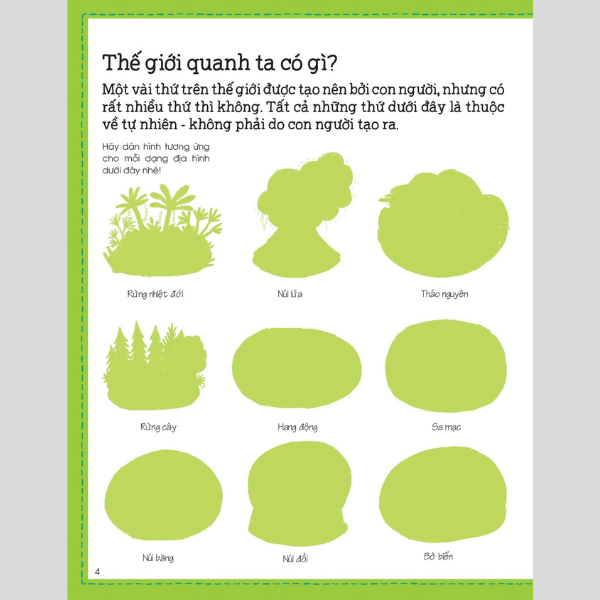 Thế giới quanh ta có gì?

Một vài thứ trên thế giới được tạo nên bởi con người, nhưng có rất nhiều thứ thì không. Tất cả những thứ dưới đây là thuộc về tự nhiên - không phải do con người tạo ra.

Hãy dán hình tương ứng cho mỗi dạng địa hình dưới đây nhé!

Rừng nhiệt đới

Núi lửa

Thảo nguyên

Rừng cây

Hang động

Sa mạc

Núi băng

Núi đồi

Bờ biển

4