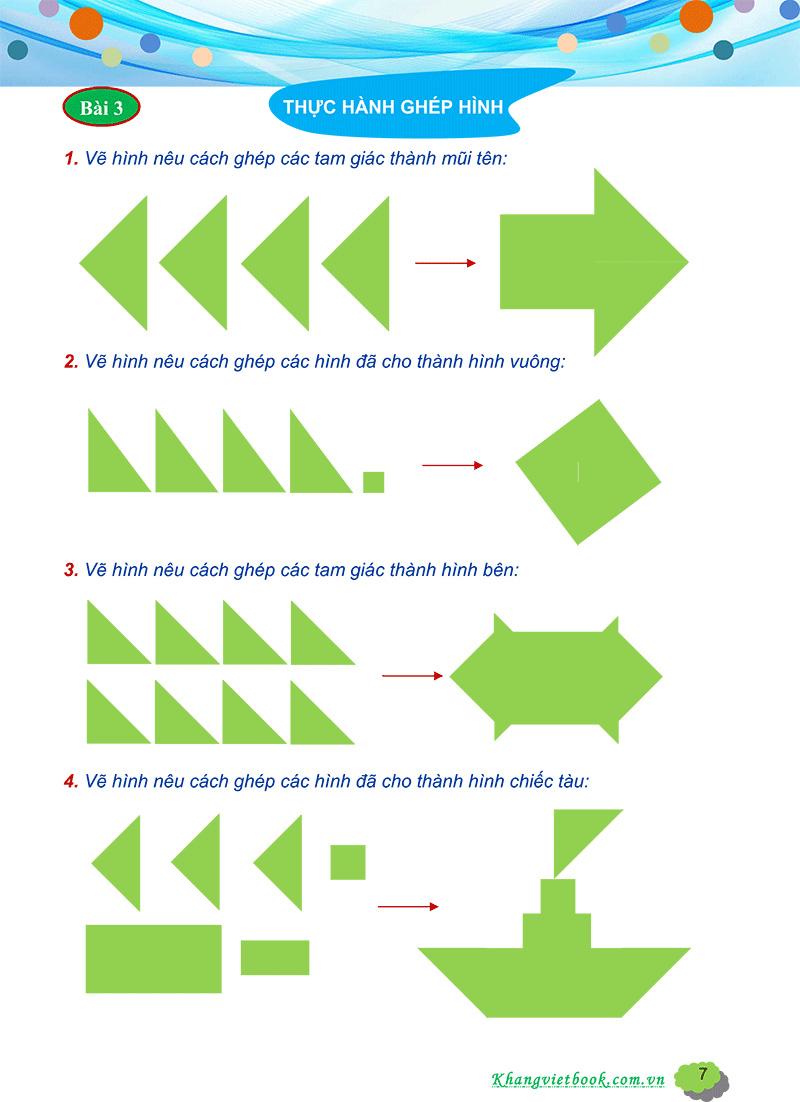 Bài 3

THỰC HÀNH GHÉP HÌNH

1. Vẽ hình nêu cách ghép các tam giác thành mũi tên:

2. Vẽ hình nêu cách ghép các hình đã cho thành hình vuông:

3. Vẽ hình nêu cách ghép các tam giác thành hình bên:

4. Vẽ hình nêu cách ghép các hình đã cho thành hình chiếc tàu:

Khangvietbook.com.vn

7