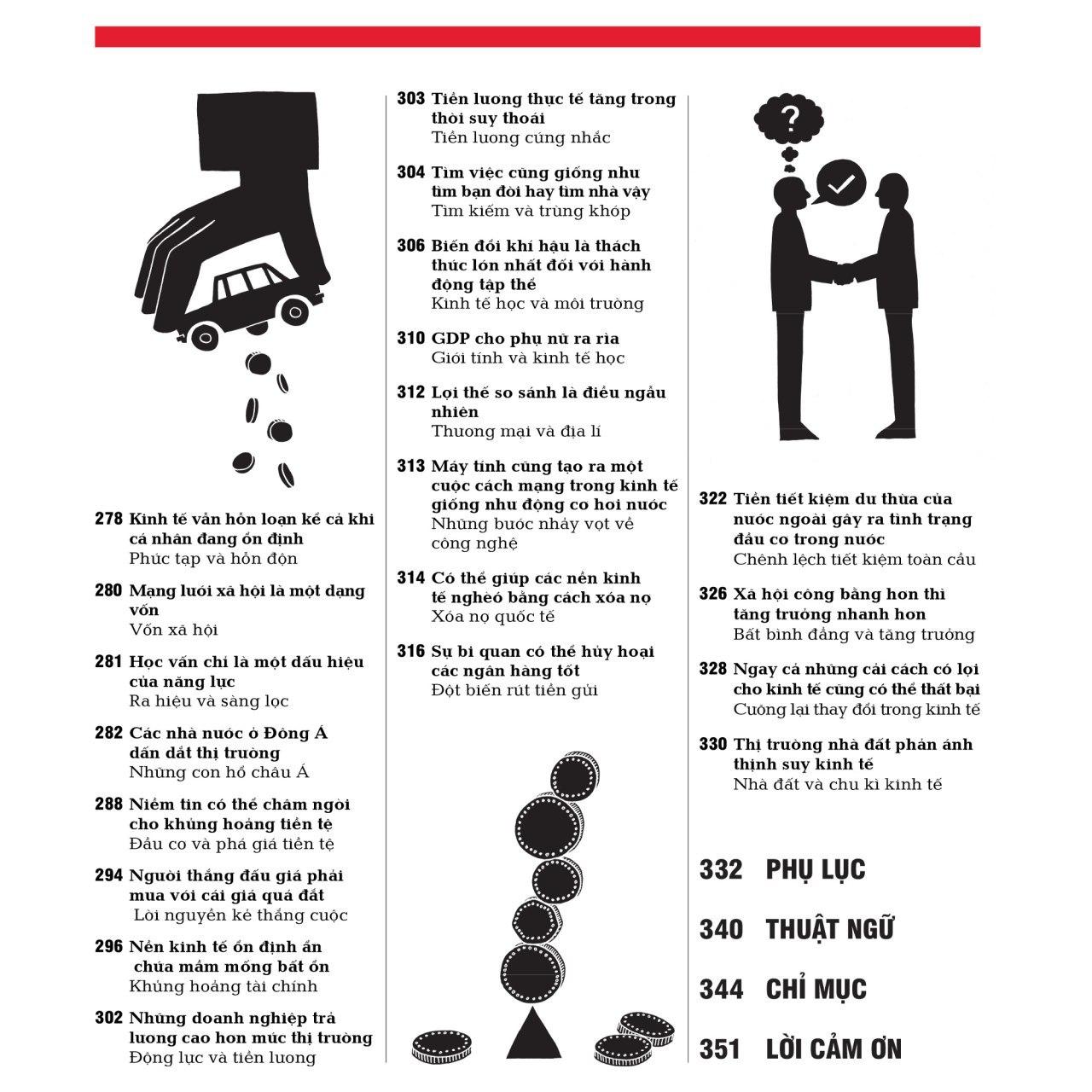 278 Kinh tế vẫn hỗn loạn kể cả khi cá nhân đang ổn định
Phức tạp và hỗn độn

280 Mạng lưới xã hội là một dạng vốn
Vốn xã hội

281 Học vấn chỉ là một dấu hiệu của năng lực
Ra hiệu và sàng lọc

282 Các nhà nước ở Đông Á dẫn dắt thị trường
Những con hổ châu Á

288 Niềm tin có thể châm ngòi cho khủng hoảng tiền tệ
Đầu cơ và phá giá tiền tệ

294 Người thắng đấu giá phải mua với cái giá quá đắt
Lời nguyền kẻ thắng cuộc

296 Nền kinh tế ổn định ẩn chứa mầm mống bất ổn
Khủng hoảng tài chính

302 Những doanh nghiệp trả lương cao hơn mức thị trường
Động lực và tiền lương

303 Tiền lương thực tế tăng trong thời suy thoái
Tiền lương cứng nhắc

304 Tìm việc cũng giống như tìm bạn đời hay tìm nhà vậy
Tìm kiếm và trùng khớp

306 Biến đổi khí hậu là thách thức lớn nhất đối với hành động tập thể
Kinh tế học và môi trường

310 GDP cho phụ nữ ra rìa
Giới tính và kinh tế học

312 Lợi thế so sánh là điều ngẫu nhiên
Thương mại và địa lí

313 Máy tính cũng tạo ra một cuộc cách mạng trong kinh tế giống như động cơ hơi nước
Những bước nhảy vọt về công nghệ

314 Có thể giúp các nền kinh tế nghèo bằng cách xóa nợ
Xóa nợ quốc tế

316 Sự bi quan có thể hủy hoại các ngân hàng tốt
Đột biến rút tiền gửi

322 Tiền tiết kiệm dư thừa của nước ngoài gây ra tình trạng đầu cơ trong nước
Chênh lệch tiết kiệm toàn cầu

326 Xã hội công bằng hơn thì tăng trưởng nhanh hơn
Bất bình đẳng và tăng trưởng

328 Ngay cả những cải cách có lợi cho kinh tế cũng có thể thất bại
Cưỡng lại thay đổi trong kinh tế

330 Thị trường nhà đất phản ánh thịnh suy kinh tế
Nhà đất và chu kì kinh tế

332 PHỤ LỤC

340 THUẬT NGỮ

344 CHỈ MỤC

351 LỜI CẢM ƠN