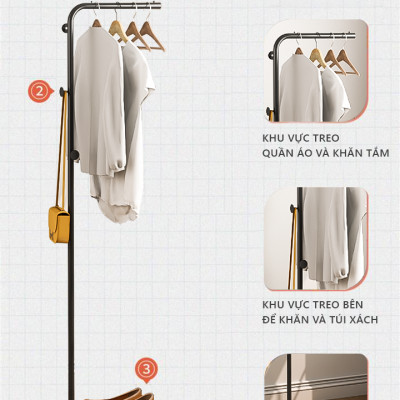 2

KHU VỰC TREO
QUẦN ÁO VÀ KHĂN TẮM

KHU VỰC TREO BÊN
ĐỂ KHĂN VÀ TÚI XÁCH

3