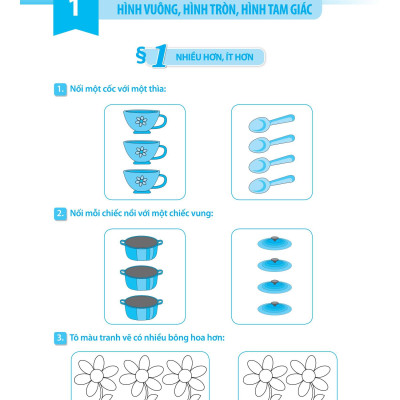 1

HÌNH VUÔNG, HÌNH TRÒN, HÌNH TAM GIÁC

§ 1 NHIỀU HƠN, ÍT HƠN

1. Nối một cốc với một thìa:

2. Nối mỗi chiếc nồi với một chiếc vung:

3. Tô màu tranh vẽ có nhiều bông hoa hơn: