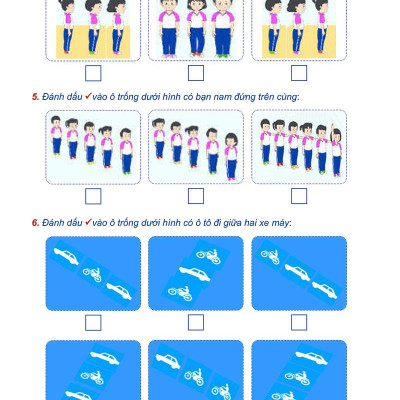 5. Đánh dấu ✓ vào ô trống dưới hình có bạn nam đứng trên cùng:

6. Đánh dấu ✓ vào ô trống dưới hình có ô tô đi giữa hai xe máy: