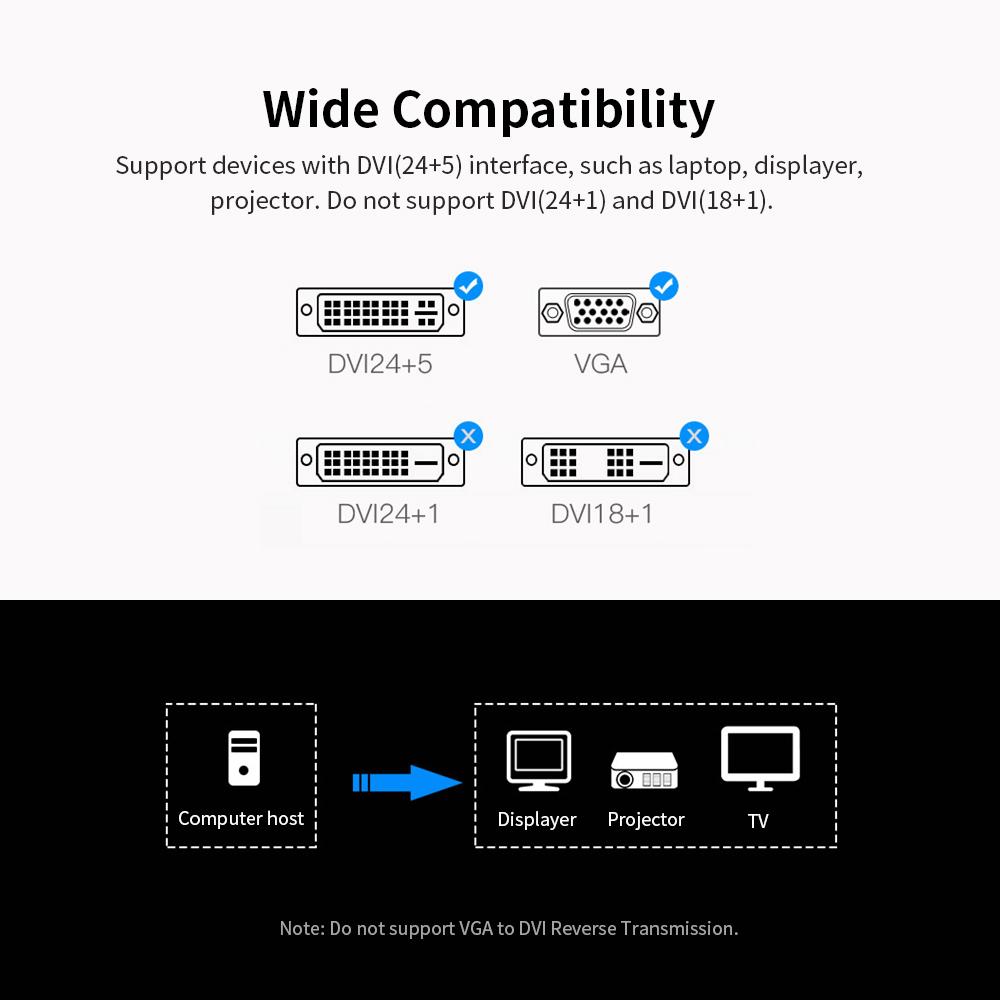 Wide Compatibility

Support devices with DVI(24+5) interface, such as laptop, displayer, projector. Do not support DVI(24+1) and DVI(18+1).

DVI24+5

VGA

DVI24+1

DVI18+1

Computer host

Displayer

Projector

TV

Note: Do not support VGA to DVI Reverse Transmission.