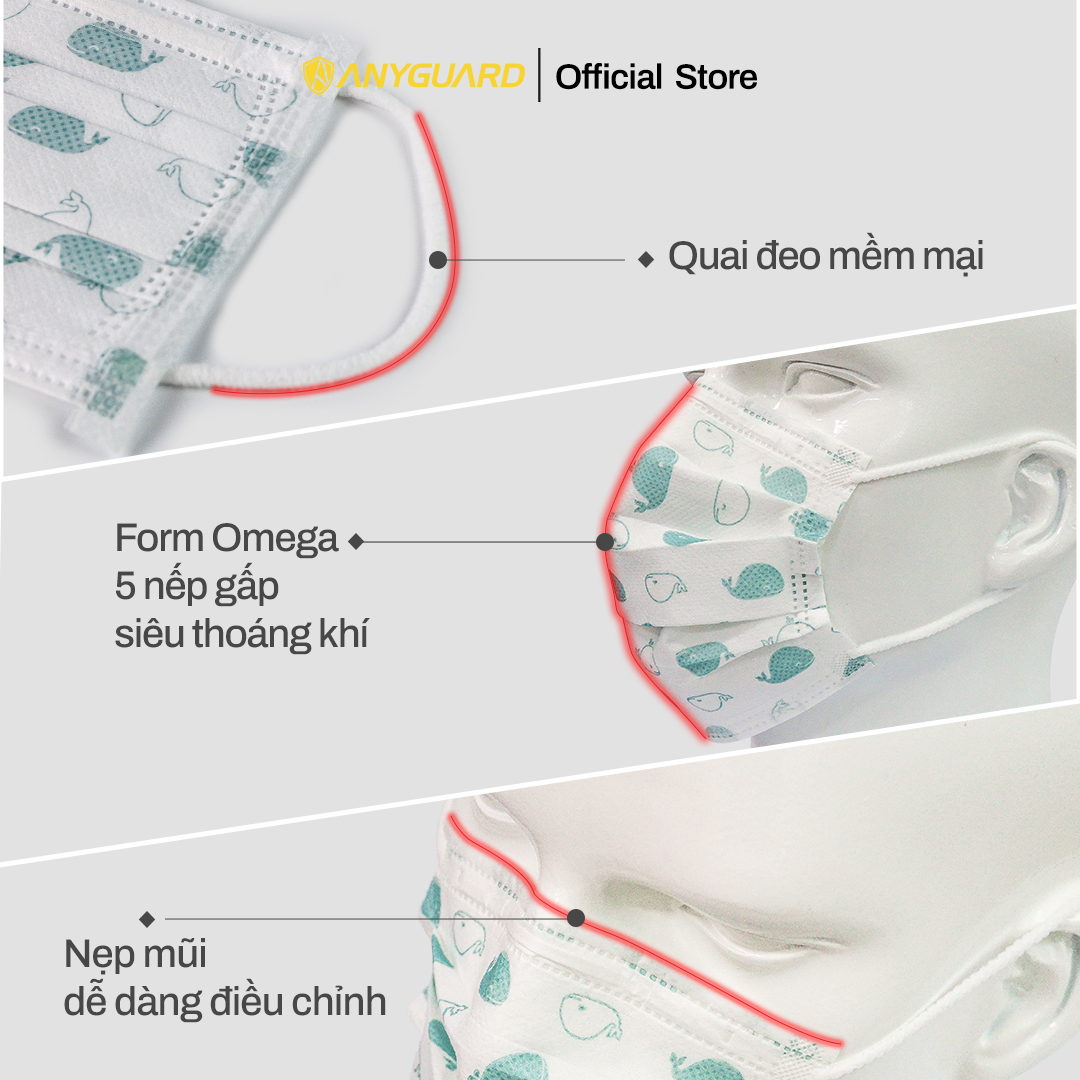 ANYGUARD | Official Store

Quai đeo mềm mại

Form Omega
5 nếp gấp
siêu thoáng khí

Nẹp mũi
dễ dàng điều chỉnh