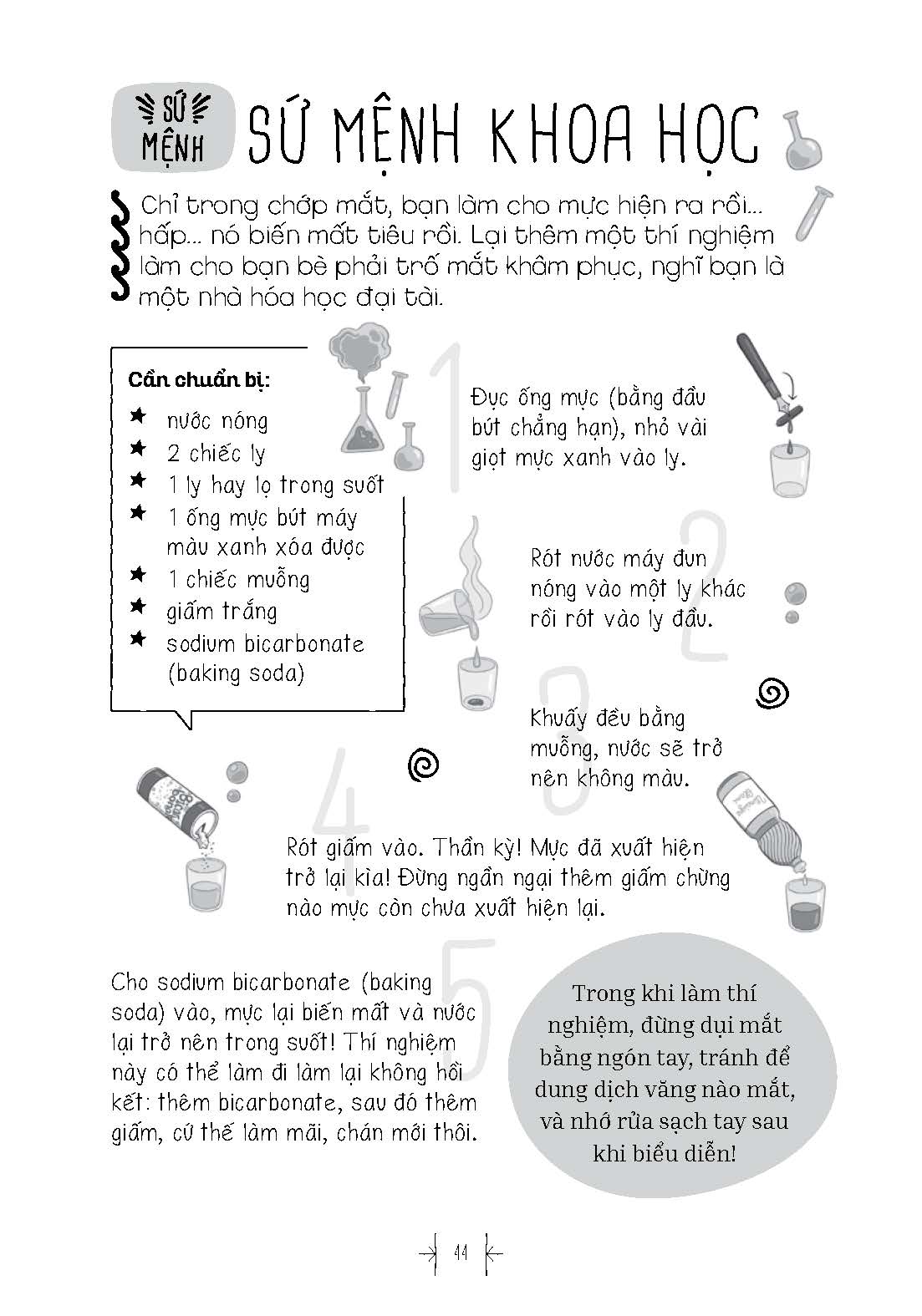 SỨ MỆNH

SỨ MỆNH KHOA HỌC

Chỉ trong chớp mắt, bạn làm cho mực hiện ra rồi... hấp... nó biến mất tiêu rồi. Lại thêm một thí nghiệm làm cho bạn bè phải trố mắt khâm phục, nghĩ bạn là một nhà hóa học đại tài.

Cần chuẩn bị:
★ nước nóng
★ 2 chiếc ly
★ 1 ly hay lọ trong suốt
★ 1 ống mực bút máy màu xanh xóa được
★ 1 chiếc muỗng
★ giấm trắng
★ sodium bicarbonate (baking soda)

1
Đục ống mực (bằng đầu bút chẳng hạn), nhỏ vài giọt mực xanh vào ly.

2
Rót nước máy đun nóng vào một ly khác rồi rót vào ly đầu.

3
Khuấy đều bằng muỗng, nước sẽ trở nên không màu.

4
Rót giấm vào. Thần kỳ! Mực đã xuất hiện trở lại kìa! Đừng ngần ngại thêm giấm chừng nào mực còn chưa xuất hiện lại.

5
Cho sodium bicarbonate (baking soda) vào, mực lại biến mất và nước lại trở nên trong suốt! Thí nghiệm này có thể làm đi làm lại không hồi kết: thêm bicarbonate, sau đó thêm giấm, cứ thế làm mãi, chán mới thôi.

Trong khi làm thí nghiệm, đừng dụi mắt bằng ngón tay, tránh để dung dịch văng nào mắt, và nhớ rửa sạch tay sau khi biểu diễn!

44