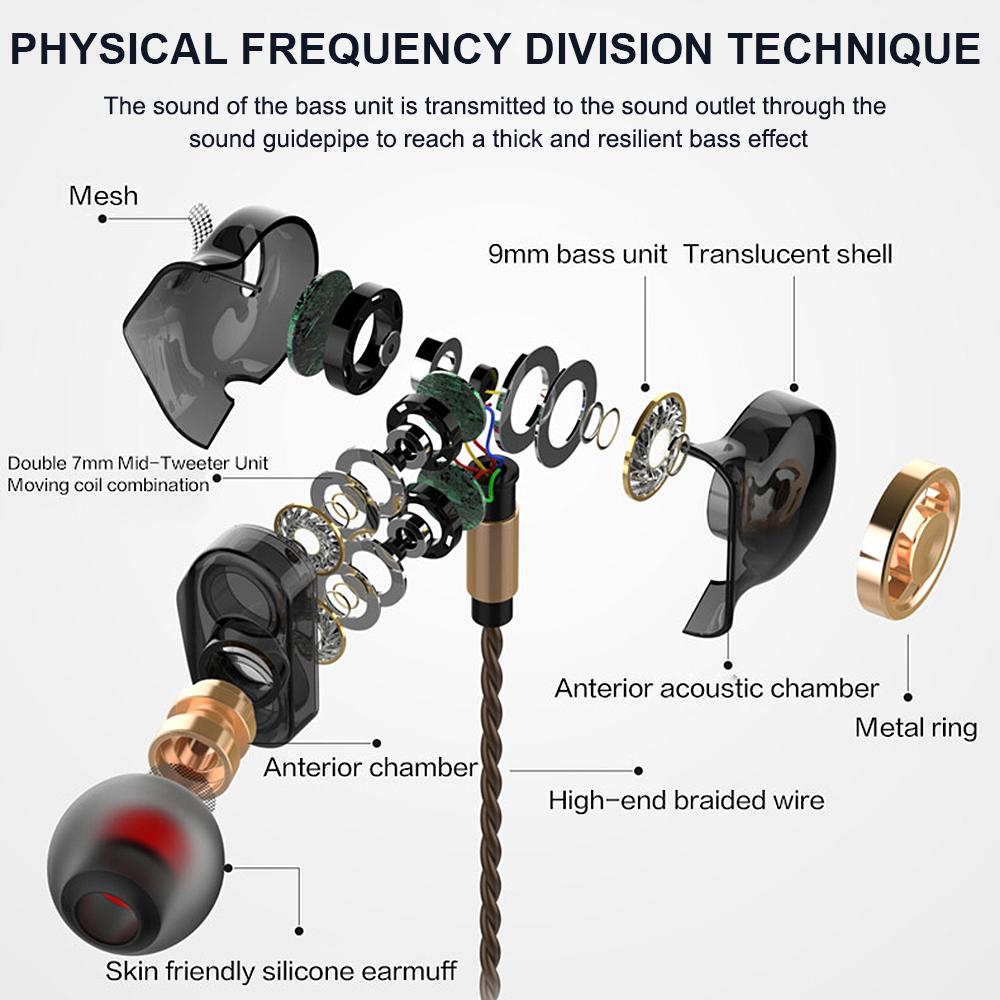 PHYSICAL FREQUENCY DIVISION TECHNIQUE

The sound of the bass unit is transmitted to the sound outlet through the sound guidepipe to reach a thick and resilient bass effect

Mesh

9mm bass unit

Translucent shell

Double 7mm Mid-Tweeter Unit
Moving coil combination

Anterior acoustic chamber

Metal ring

Anterior chamber

High-end braided wire

Skin friendly silicone earmuff