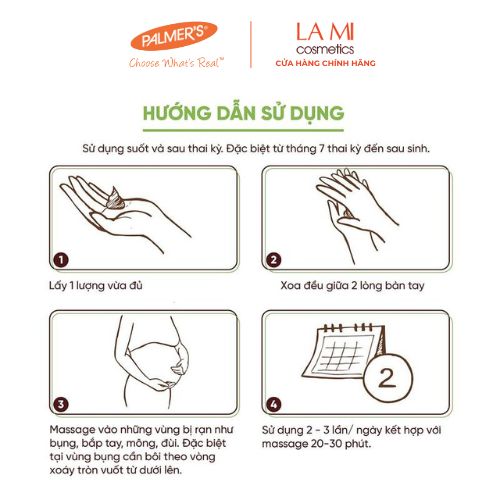 PALMER'S®
Choose What's Real™

LA MI
cosmetics
CỬA HÀNG CHÍNH HÃNG

HƯỚNG DẪN SỬ DỤNG

Sử dụng suốt và sau thai kỳ. Đặc biệt từ tháng 7 thai kỳ đến sau sinh.

1
Lấy 1 lượng vừa đủ

2
Xoa đều giữa 2 lòng bàn tay

3
Massage vào những vùng bị rạn như bụng, bắp tay, mông, đùi. Đặc biệt tại vùng bụng cần bôi theo vòng xoáy tròn vuốt từ dưới lên.

2

4
Sử dụng 2 - 3 lần/ ngày kết hợp với massage 20-30 phút.