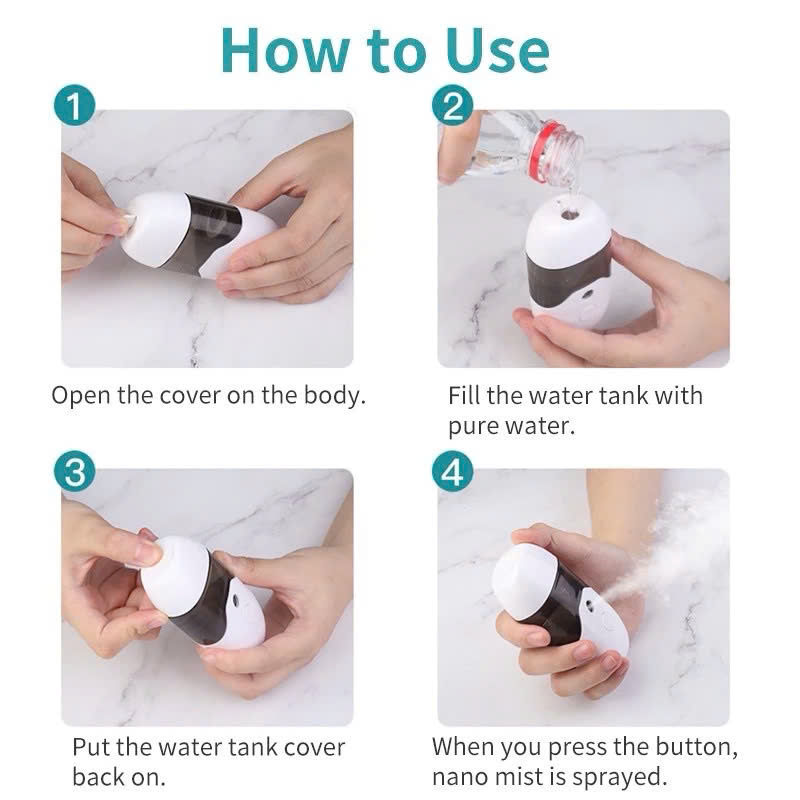 How to Use

1

Open the cover on the body.

2

Fill the water tank with pure water.

3

Put the water tank cover back on.

4

When you press the button, nano mist is sprayed.