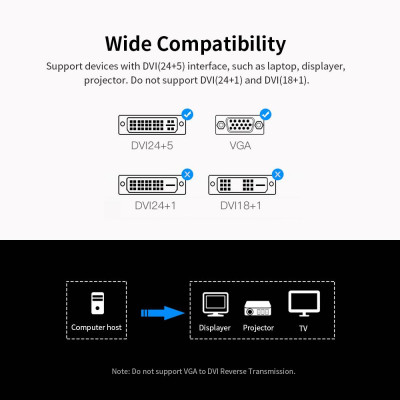 Wide Compatibility

Support devices with DVI(24+5) interface, such as laptop, displayer, projector. Do not support DVI(24+1) and DVI(18+1).

DVI24+5

VGA

DVI24+1

DVI18+1

Computer host

Displayer

Projector

TV

Note: Do not support VGA to DVI Reverse Transmission.