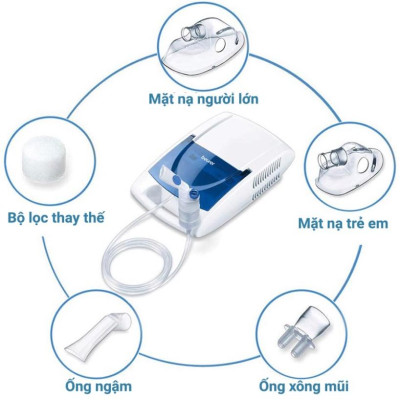 Mặt nạ người lớn

Bộ lọc thay thế

beurer

Mặt nạ trẻ em

Ống ngậm

Ống xông mũi