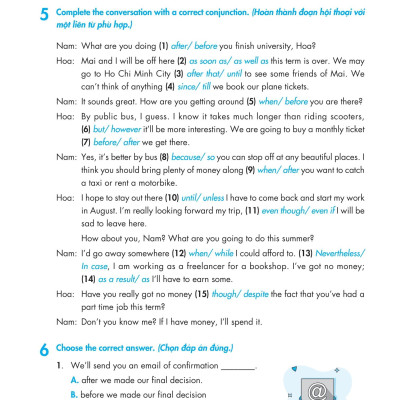 5 Complete the conversation with a correct conjunction. (Hoàn thành đoạn hội thoại với một liên từ phù hợp.)

Nam: What are you doing (1) after/ before you finish university, Hoa?

Hoa: Mai and I will be off here (2) as soon as/ as well as this term is over. We may go to Ho Chi Minh City (3) after that/ until to see some friends of Mai. We can't think of anything (4) since/ till we book our plane tickets.

Nam: It sounds great. How are you getting around (5) when/ before you are there?

Hoa: By public bus, I guess. I know it takes much longer than riding scooters, (6) but/ however it'll be more interesting. We are going to buy a monthly ticket (7) before/ after we get there.

Nam: Yes, it's better by bus (8) because/ so you can stop off at any beautiful places. I think you should bring plenty of money along (9) when/ after you want to catch a taxi or rent a motorbike.

Hoa: I hope to stay out there (10) until/ unless I have to come back and start my work in August. I'm really looking forward my trip, (11) even though/ even if I will be sad to leave here.

How about you, Nam? What are you going to do this summer?

Nam: I'd go away somewhere (12) when/ while I could afford to. (13) Nevertheless/ In case, I am working as a freelancer for a bookshop. I've got no money; (14) as a result/ as I'll have to earn some.

Hoa: Have you really got no money (15) though/ despite the fact that you've had a part time job this term?

Nam: Don't you know me? If I have money, I'll spend it.

6 Choose the correct answer. (Chọn đáp án đúng.)

1. We'll send you an email of confirmation ________.

A. after we made our final decision.

B. before we made our final decision

@